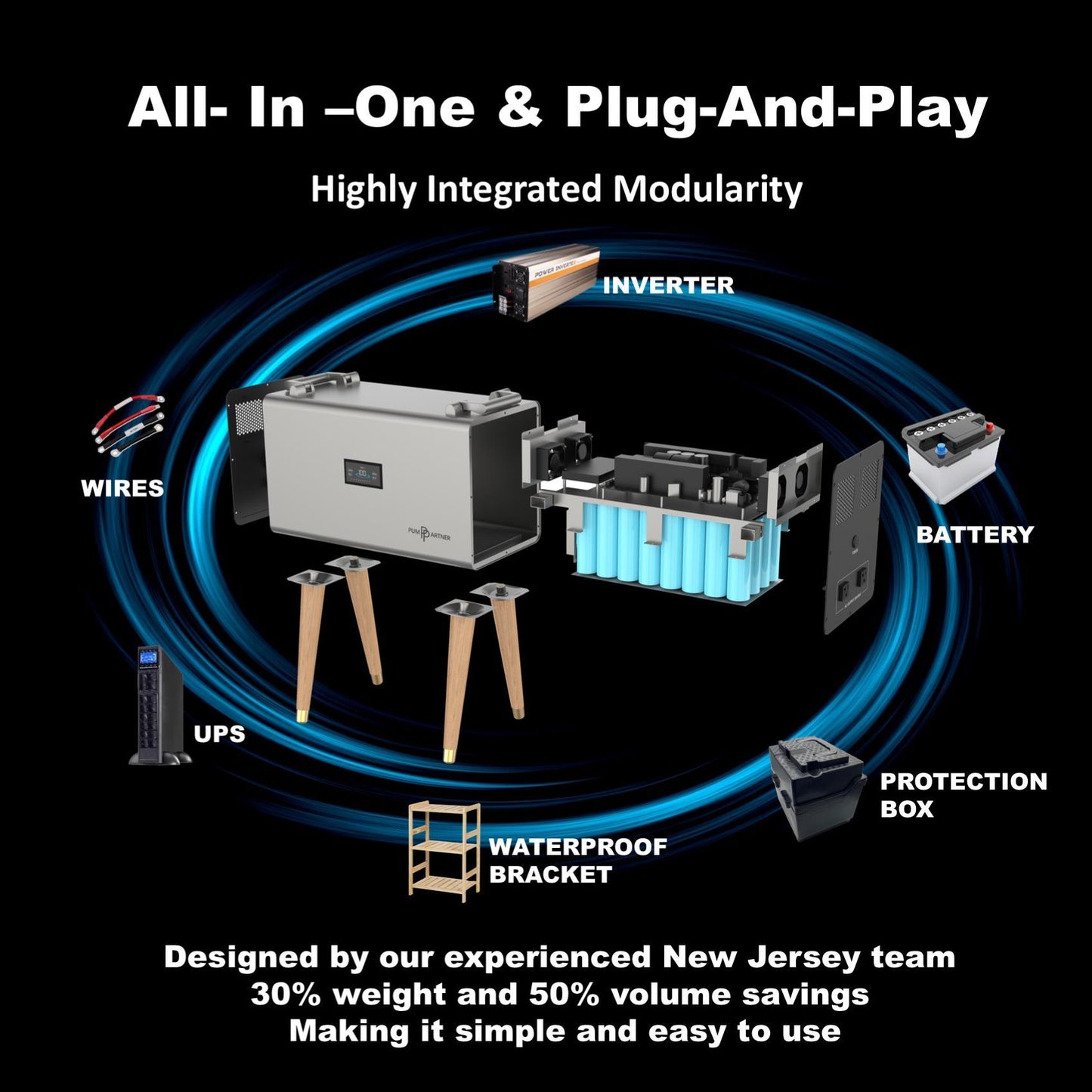 All- In –One & Plug-And-Play

Highly Integrated Modularity

POWER INVERTER

INVERTER

WIRES

PUMP PARTNER

BATTERY

UPS

PROTECTION BOX

WATERPROOF BRACKET

Designed by our experienced New Jersey team
30% weight and 50% volume savings
Making it simple and easy to use